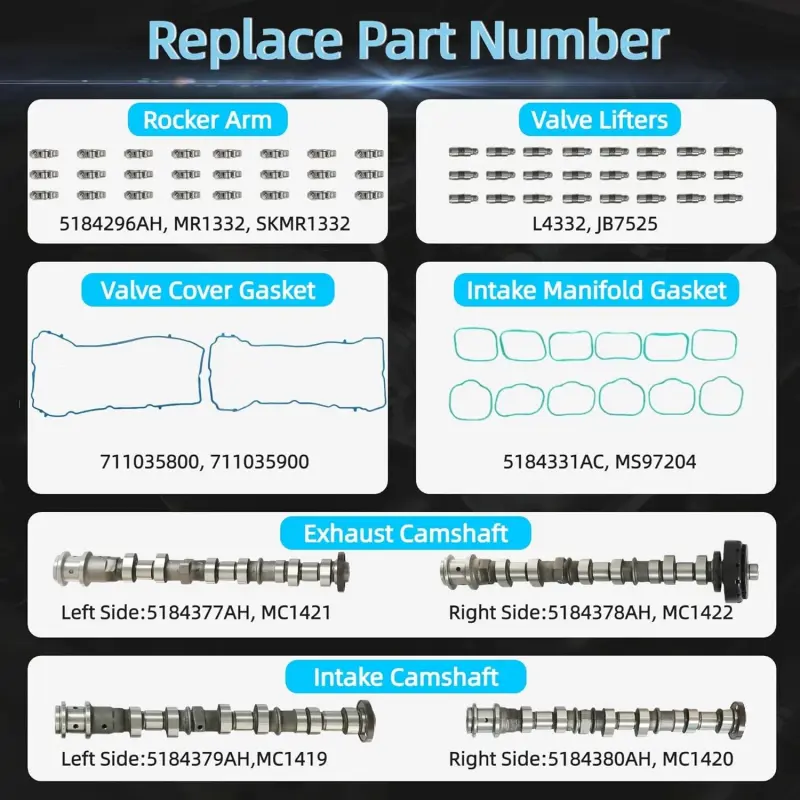 Replace Part Number

Rocker Arm

5184296AH, MR1332, SKMR1332

Valve Lifters

L4332, JB7525

Valve Cover Gasket

711035800, 711035900

Intake Manifold Gasket

5184331AC, MS97204

Exhaust Camshaft

Left Side:5184377AH, MC1421

Right Side:5184378AH, MC1422

Intake Camshaft

Left Side:5184379AH,MC1419

Right Side:5184380AH, MC1420