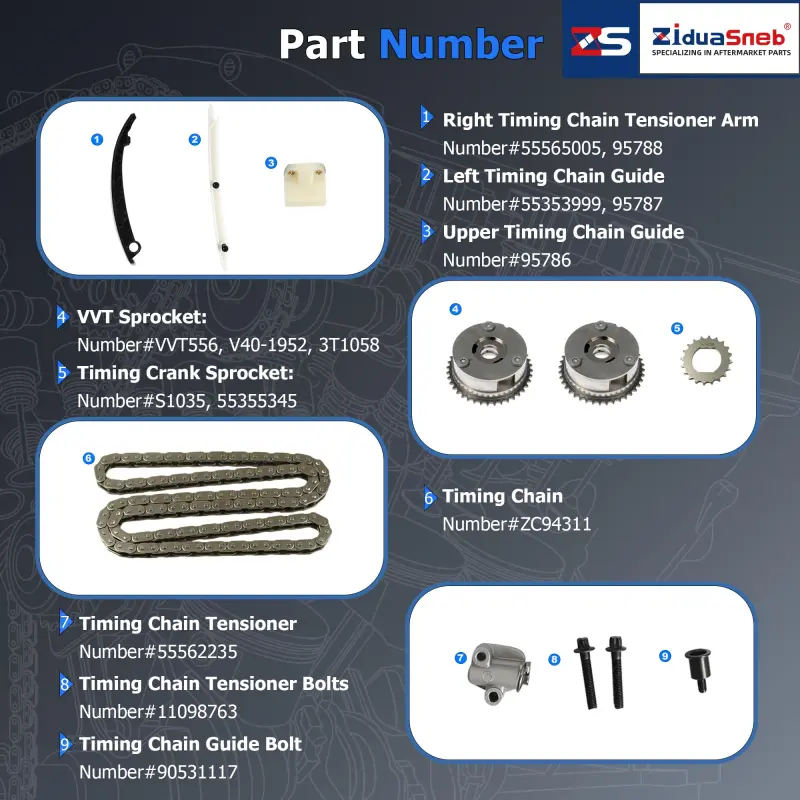 Part Number

ZS ZiduaSneb®
SPECIALIZING IN AFTERMARKET PARTS

1 2 3

1 Right Timing Chain Tensioner Arm
Number#55565005, 95788

2 Left Timing Chain Guide
Number#55353999, 95787

3 Upper Timing Chain Guide
Number#95786

4 VVT Sprocket:
Number#VVT556, V40-1952, 3T1058

5 Timing Crank Sprocket:
Number#S1035, 55355345

4 5

6

6 Timing Chain
Number#ZC94311

7 Timing Chain Tensioner
Number#55562235

8 Timing Chain Tensioner Bolts
Number#11098763

9 Timing Chain Guide Bolt
Number#90531117

7 8 9