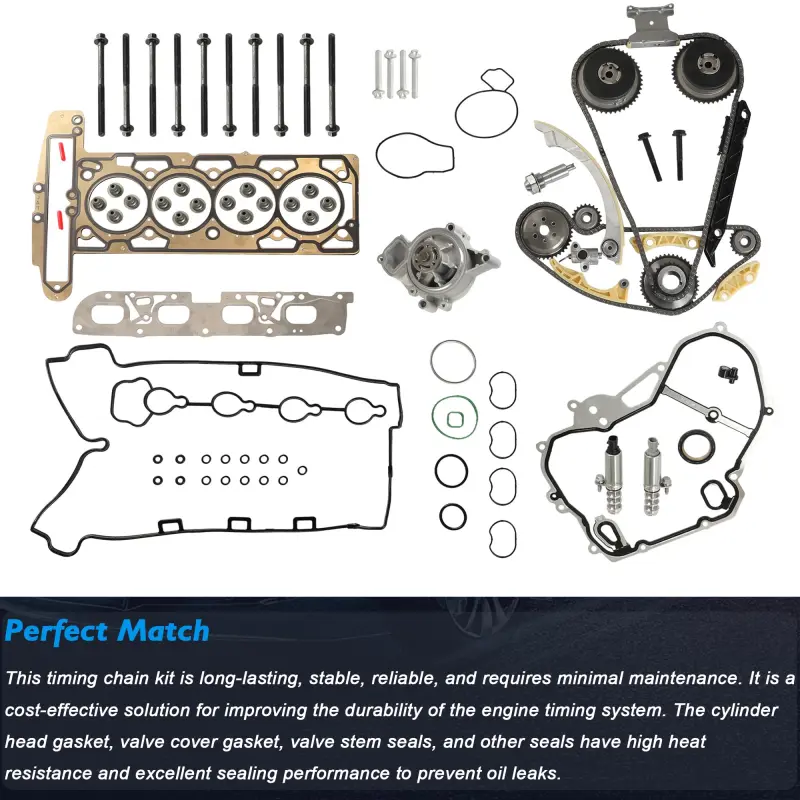 Perfect Match

This timing chain kit is long-lasting, stable, reliable, and requires minimal maintenance. It is a cost-effective solution for improving the durability of the engine timing system. The cylinder head gasket, valve cover gasket, valve stem seals, and other seals have high heat resistance and excellent sealing performance to prevent oil leaks.