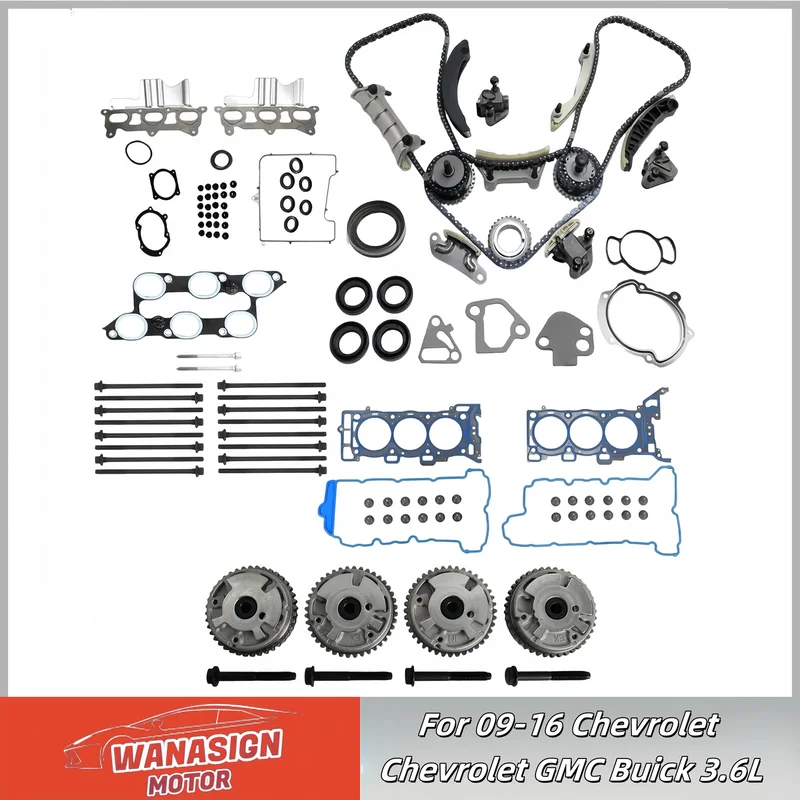 WANASIGN
MOTOR

For 09-16 Chevrolet
Chevrolet GMC Buick 3.6L