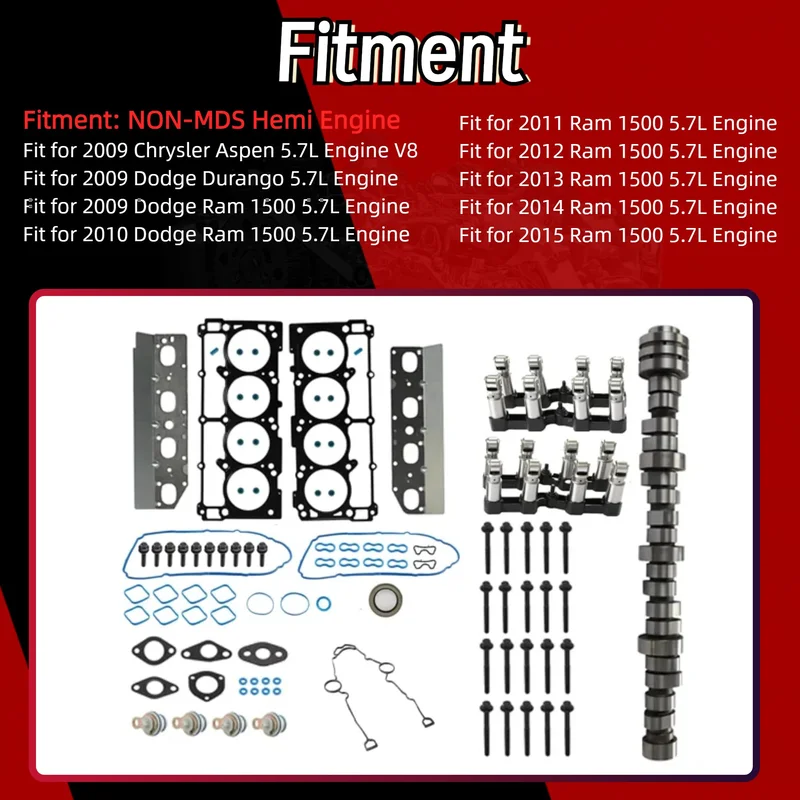 Fitment

Fitment: NON-MDS Hemi Engine
Fit for 2009 Chrysler Aspen 5.7L Engine V8
Fit for 2009 Dodge Durango 5.7L Engine
Fit for 2009 Dodge Ram 1500 5.7L Engine
Fit for 2010 Dodge Ram 1500 5.7L Engine

Fit for 2011 Ram 1500 5.7L Engine
Fit for 2012 Ram 1500 5.7L Engine
Fit for 2013 Ram 1500 5.7L Engine
Fit for 2014 Ram 1500 5.7L Engine
Fit for 2015 Ram 1500 5.7L Engine